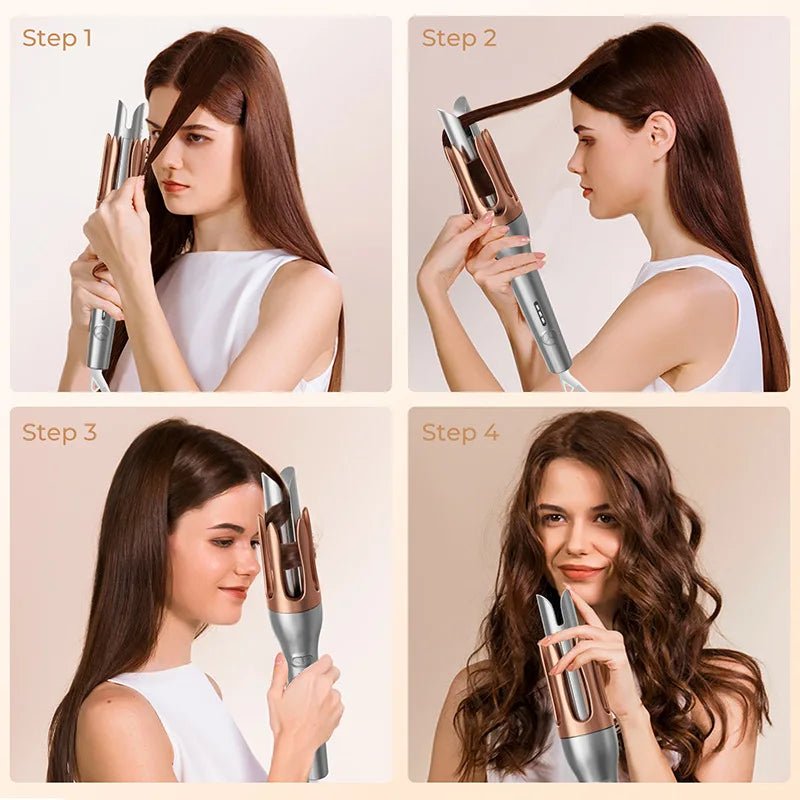 Step 1

Step 2

Step 3

Step 4