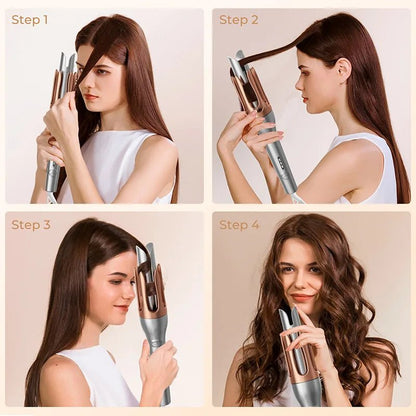 Step 1

Step 2

Step 3

Step 4